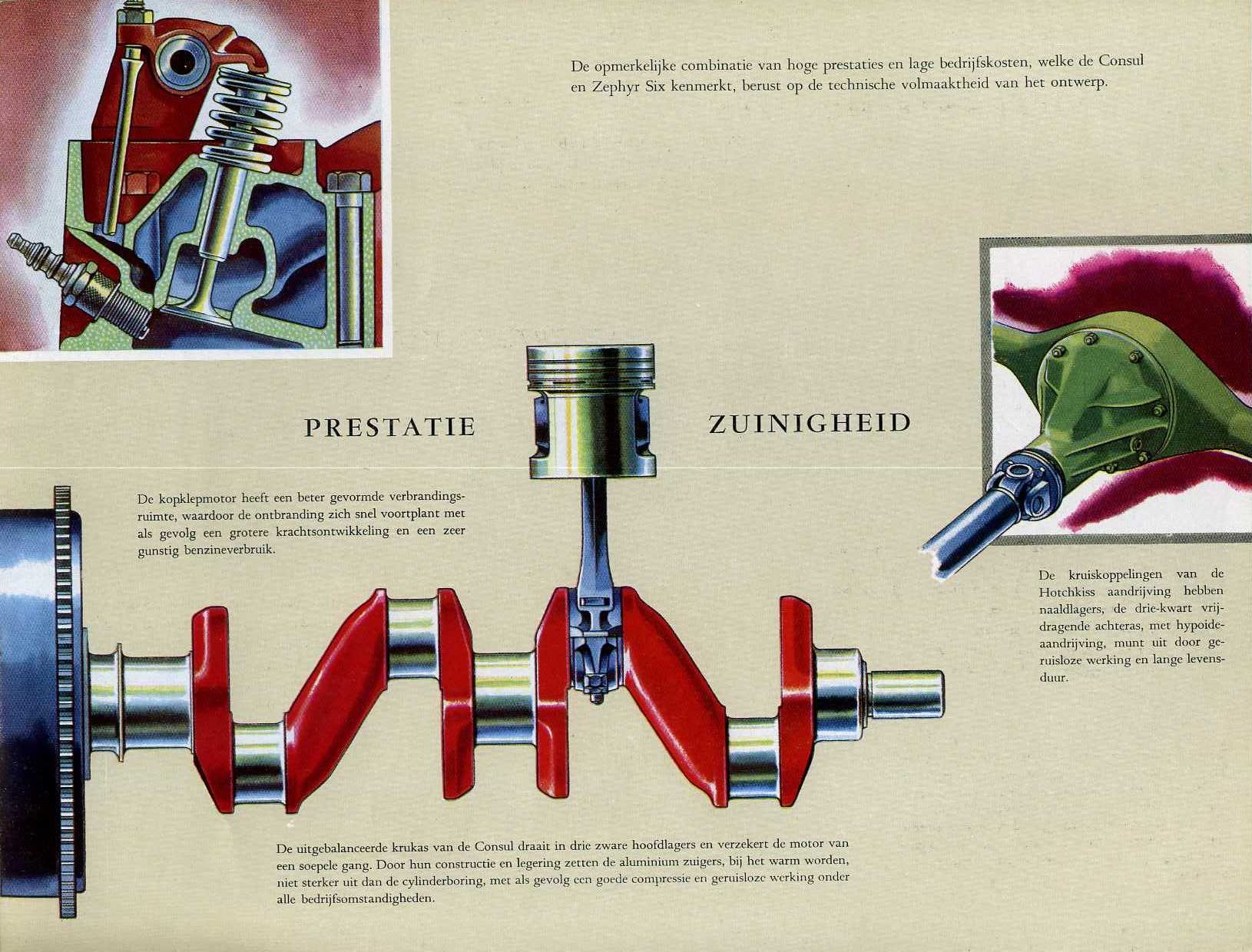 De opmerkelijke combinatie van hoge prestaties en lage bedrijfskosten, welke de Consul en Zephyr Six kenmerkt, berust op de technische volmaaktheid van het ontwerp.

PRESTATIE

ZUINIGHEID

De kopklepmotor heeft een beter gevormde verbrandingsruimte, waardoor de ontbranding zich snel voortplant met als gevolg een grotere krachtsontwikkeling en een zeer gunstig benzineverbruik.

De kruiskoppelingen van de Hotchkiss aandrijving hebben naaldlagers, de drie-kwart vrijdragende achteras, met hypoide-aandrijving, munt uit door geruisloze werking en lange levensduur.

De uitgebalanceerde krukas van de Consul draait in drie zware hoofdlagers en verzekert de motor van een soepele gang. Door hun constructie en legering zetten de aluminium zuigers, bij het warm worden, niet sterker uit dan de cylinderboring, met als gevolg een goede compressie en geruisloze werking onder alle bedrijfsomstandigheden.