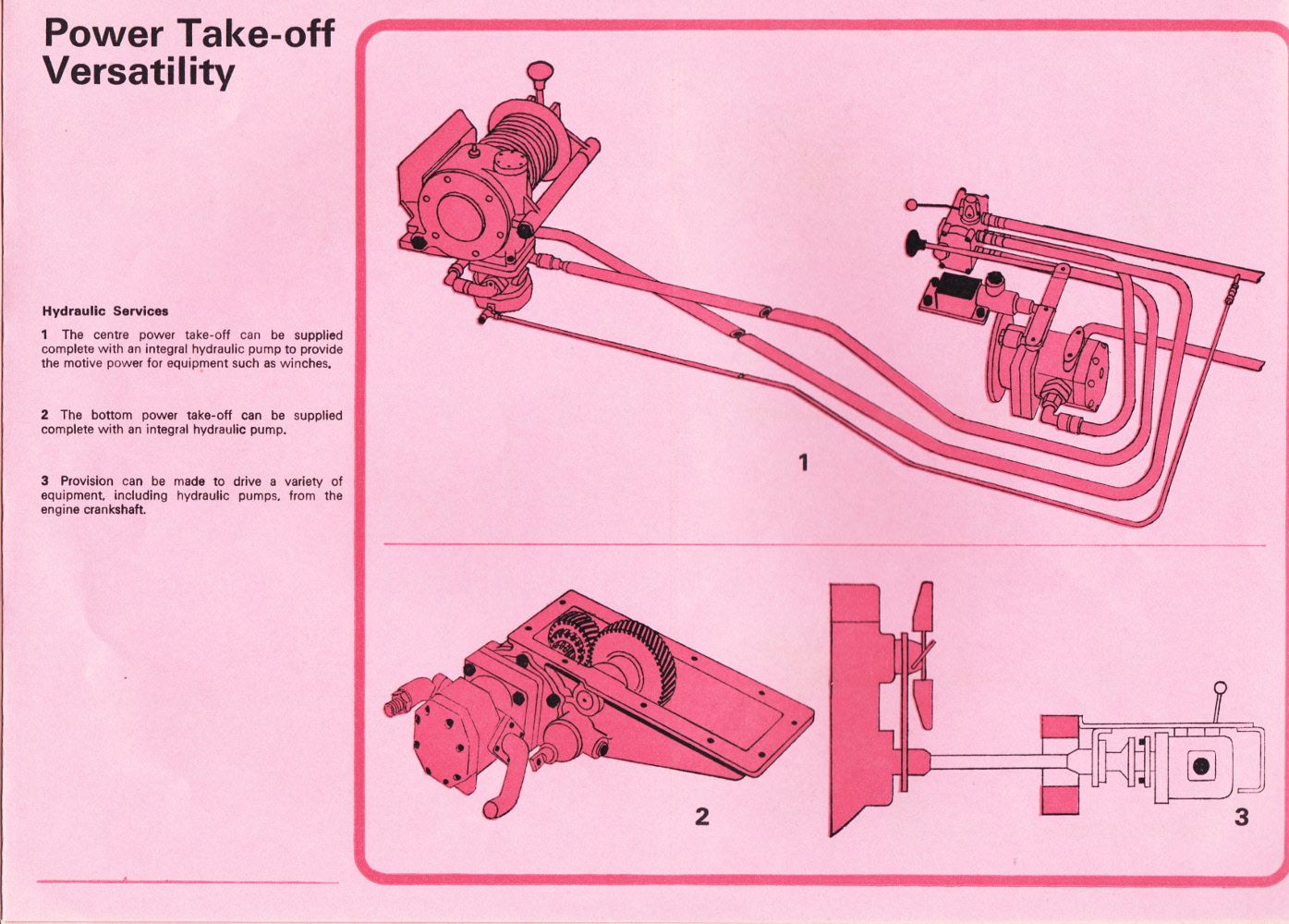 Power Take-off Versatility

Hydraulic Services

1 The centre power take-off can be supplied complete with an integral hydraulic pump to provide the motive power for equipment such as winches.

2 The bottom power take-off can be supplied complete with an integral hydraulic pump.

3 Provision can be made to drive a variety of equipment, including hydraulic pumps, from the engine crankshaft.

1

2

3