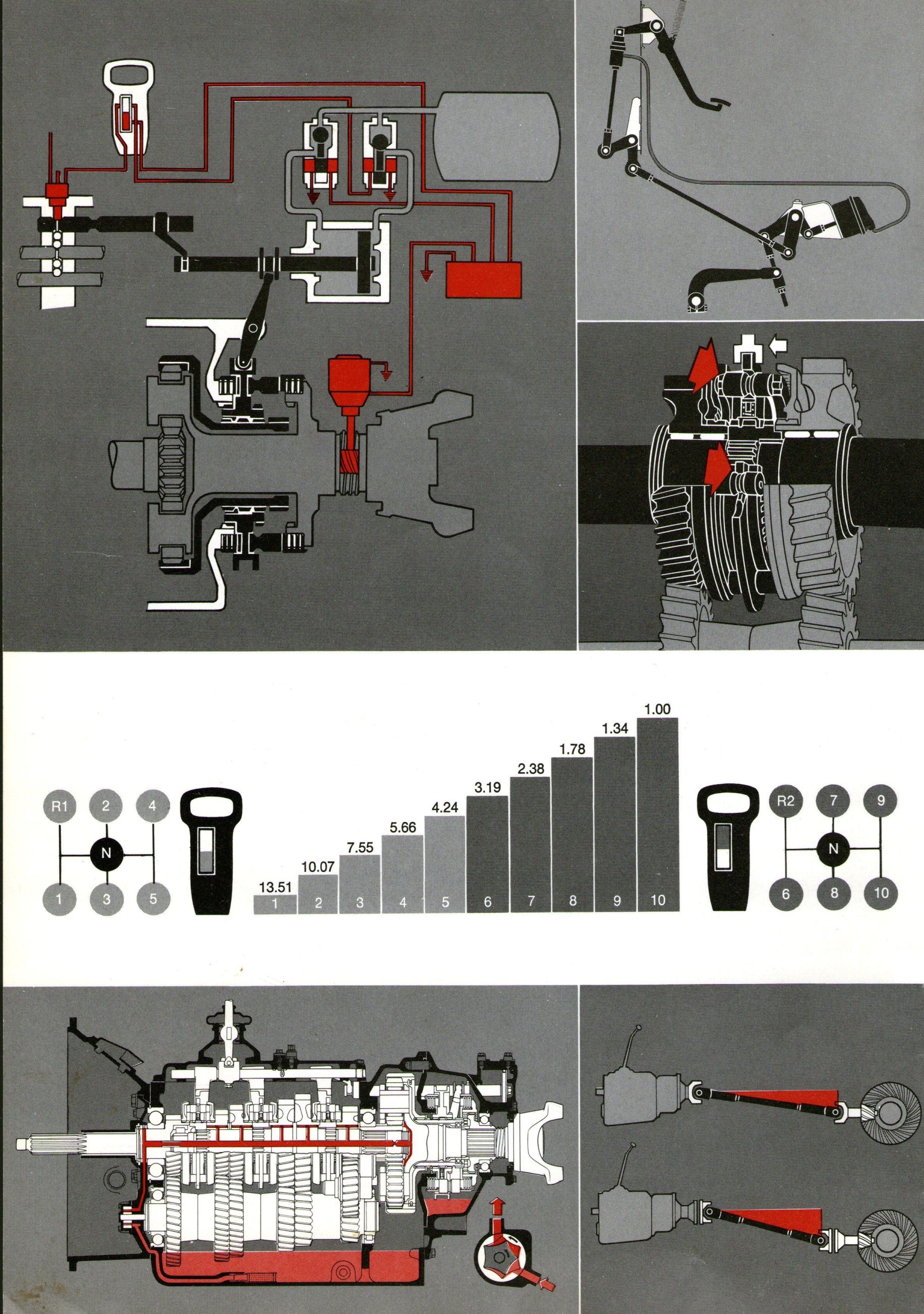 R1 2 4
N
1 3 5

13.51 10.07 7.55 5.66 4.24 3.19 2.38 1.78 1.34 1.00
1 2 3 4 5 6 7 8 9 10

R2 7 9
N
6 8 10